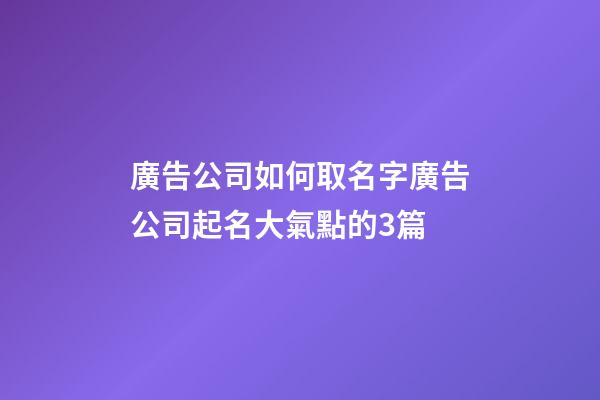 廣告公司如何取名字廣告公司起名大氣點的3篇