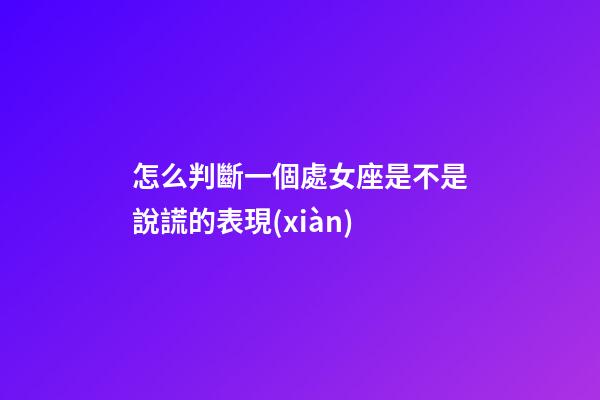 怎么判斷一個處女座是不是說謊的表現(xiàn)