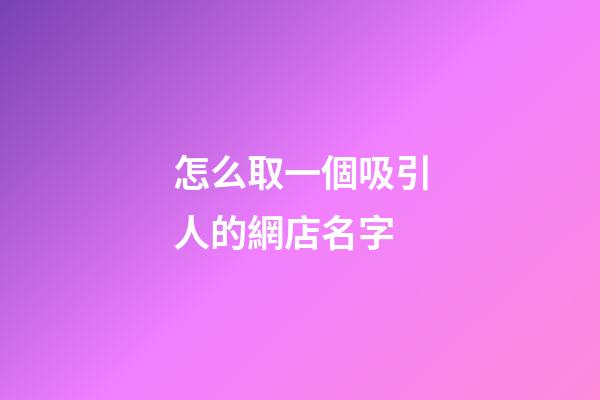 怎么取一個吸引人的網店名字