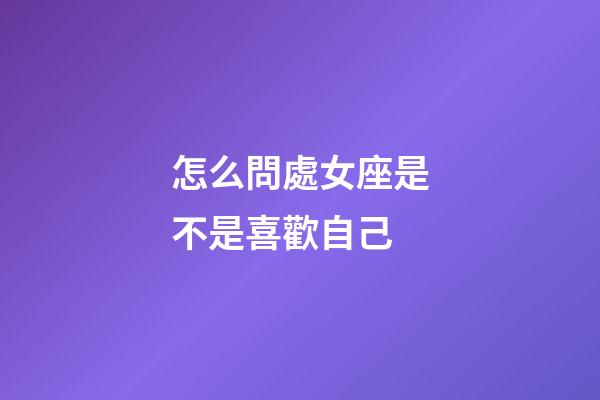 怎么問處女座是不是喜歡自己