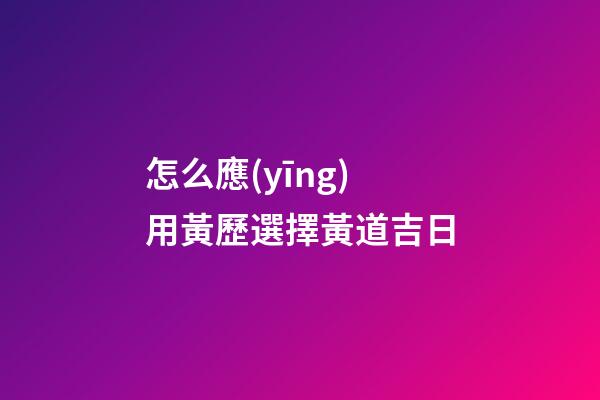 怎么應(yīng)用黃歷選擇黃道吉日