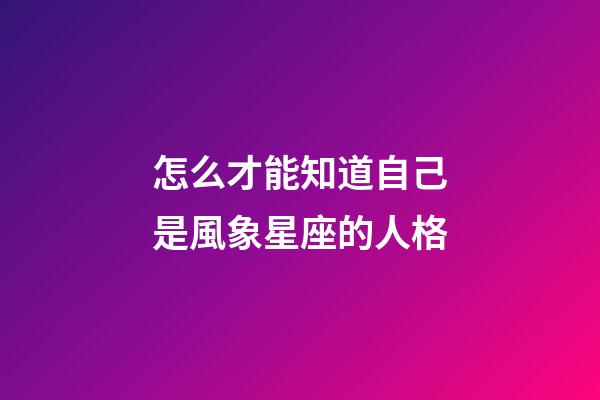 怎么才能知道自己是風象星座的人格