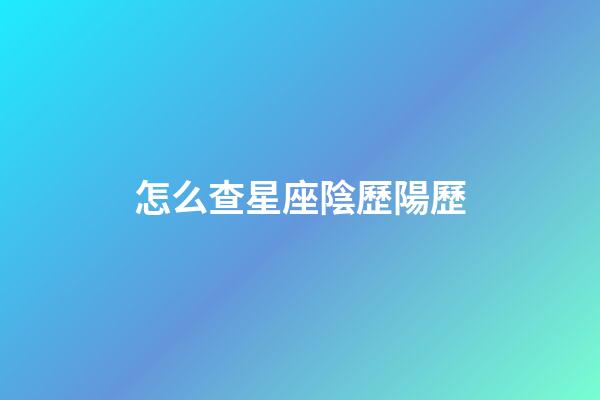 怎么查星座陰歷陽歷