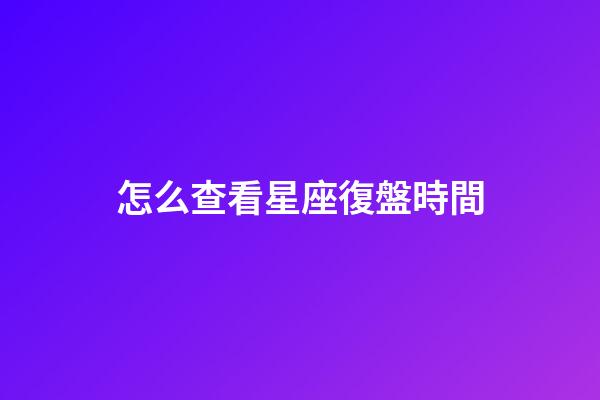 怎么查看星座復盤時間