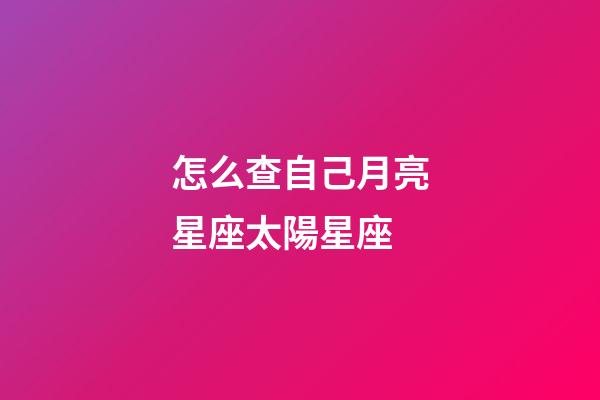 怎么查自己月亮星座太陽星座