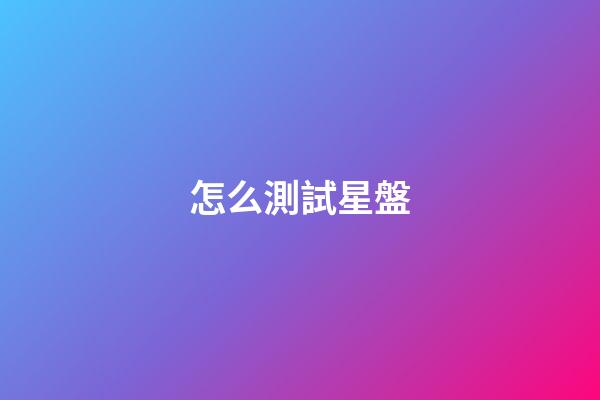 怎么測試星盤