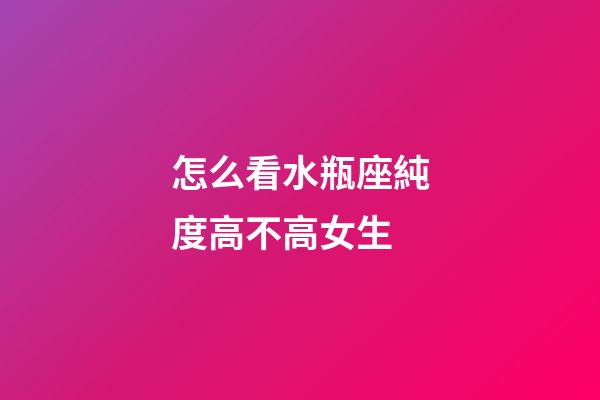 怎么看水瓶座純度高不高女生