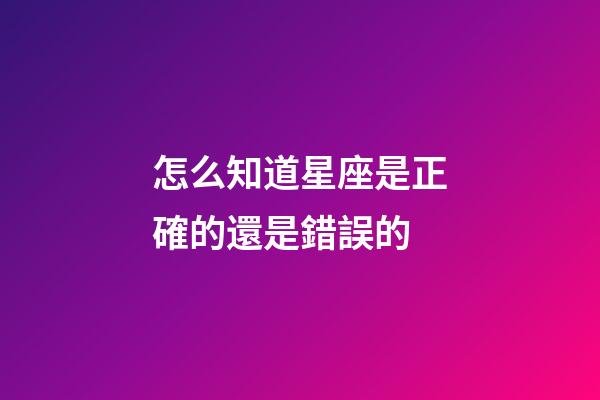 怎么知道星座是正確的還是錯誤的