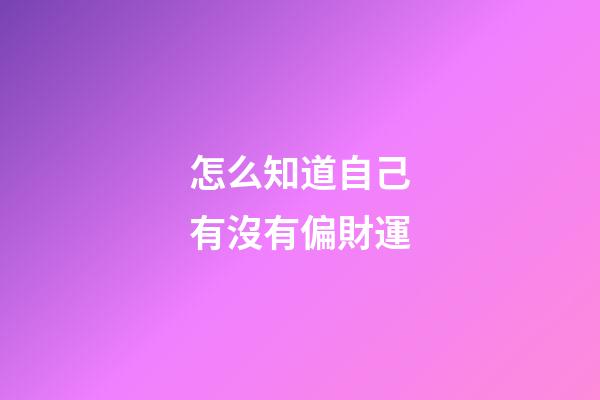 怎么知道自己
有沒有偏財運