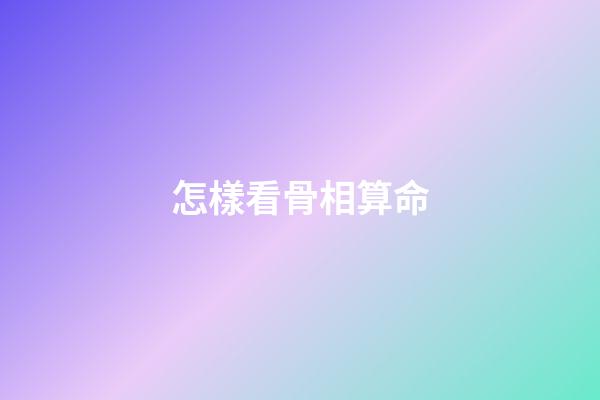 怎樣看骨相算命