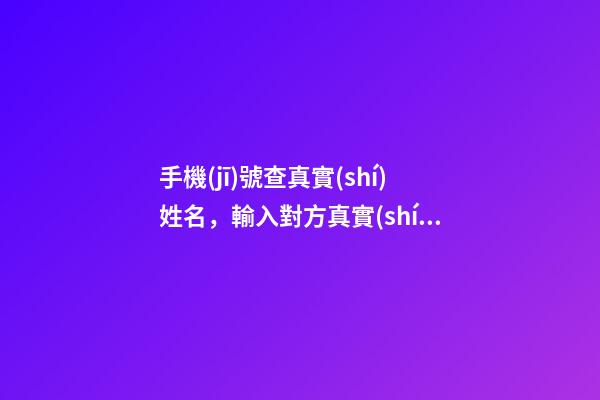 手機(jī)號查真實(shí)姓名，輸入對方真實(shí...