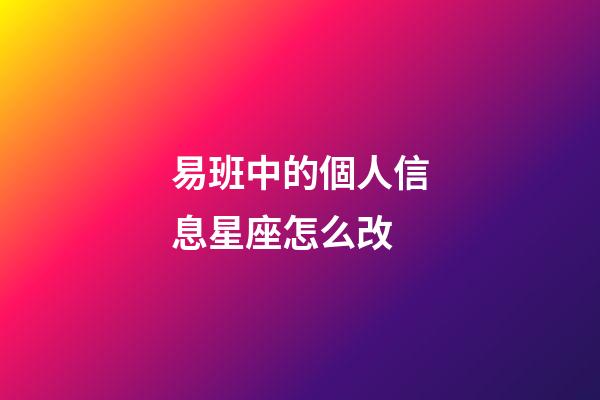 易班中的個人信息星座怎么改