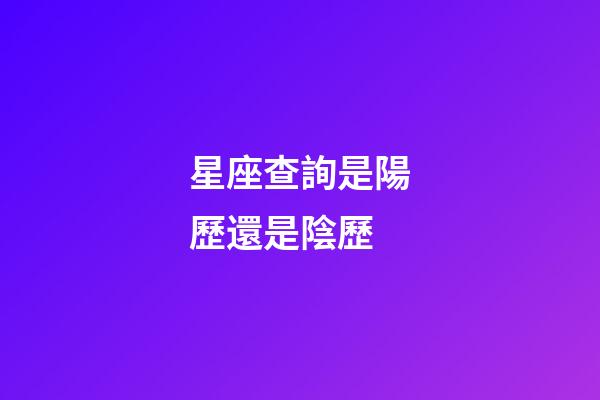 星座查詢是陽歷還是陰歷