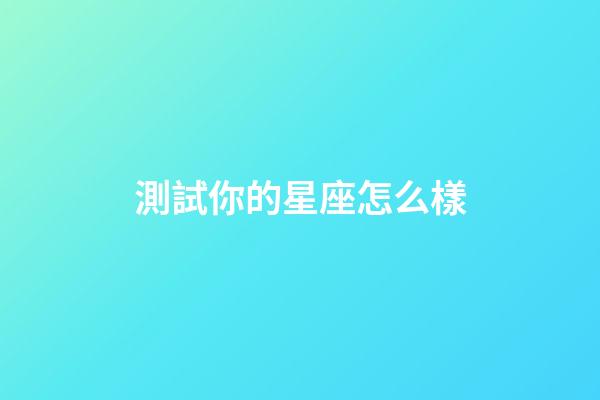 測試你的星座怎么樣