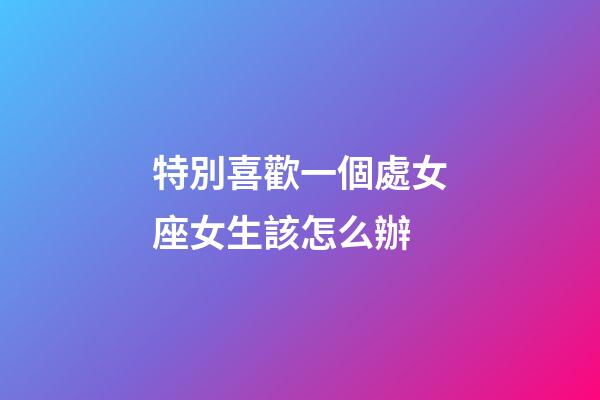 特別喜歡一個處女座女生該怎么辦