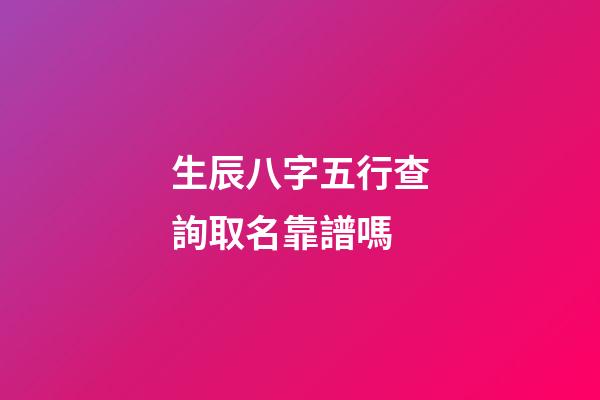 生辰八字五行查詢取名靠譜嗎