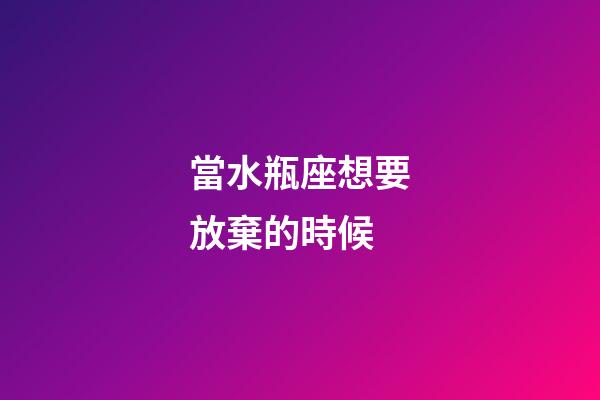 當水瓶座想要放棄的時候