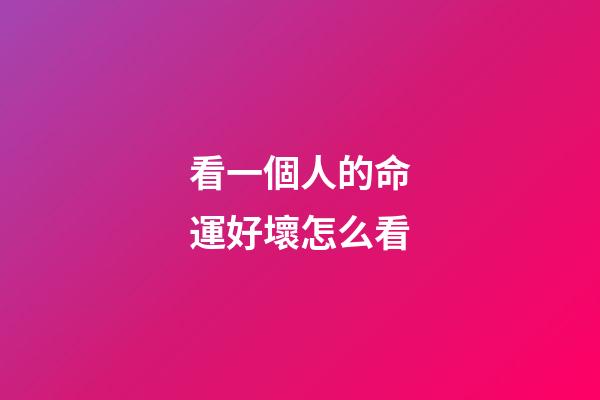 看一個人的命運好壞怎么看