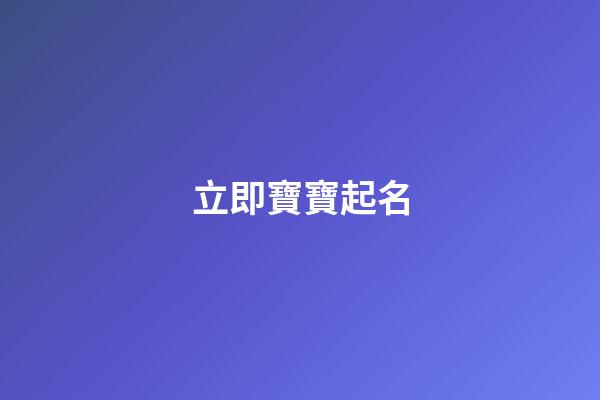 立即寶寶起名