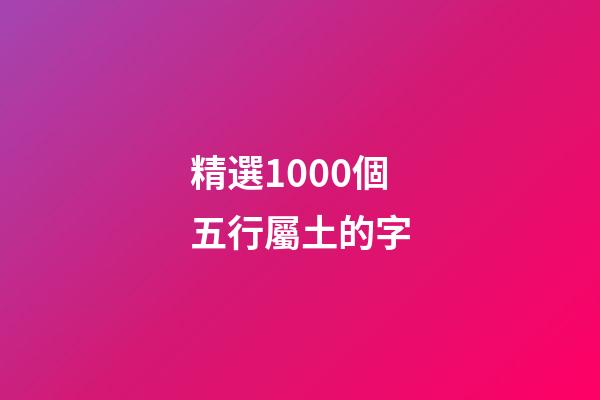 精選1000個
五行屬土的字