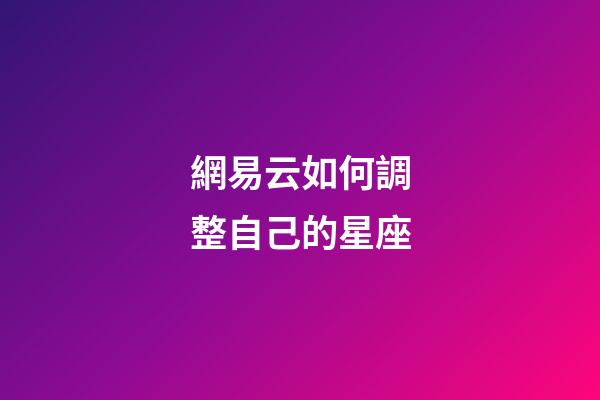 網易云如何調整自己的星座