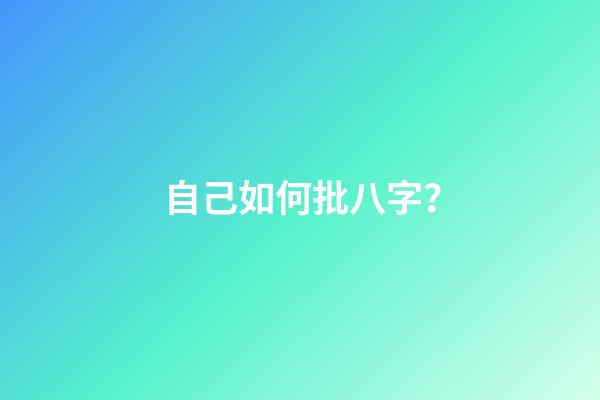 自己如何批八字?