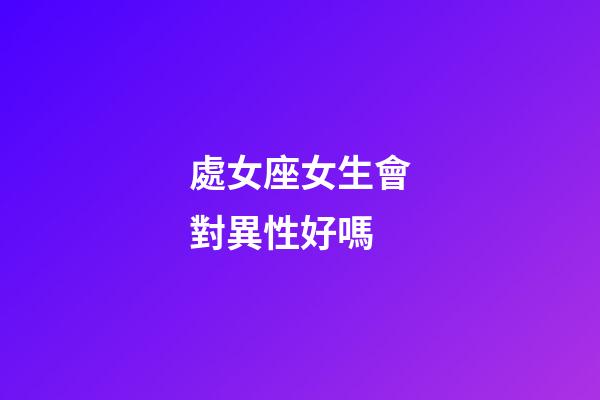 處女座女生會對異性好嗎