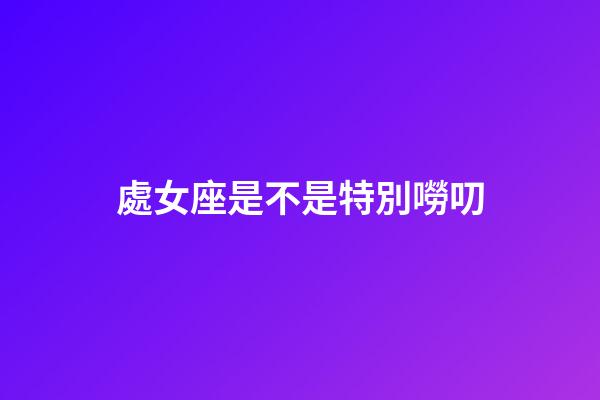 處女座是不是特別嘮叨