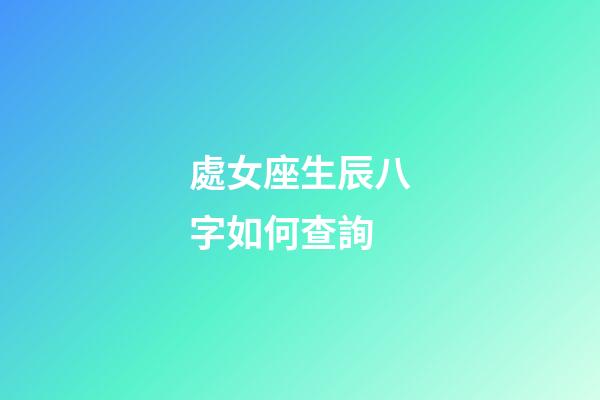 處女座生辰八字如何查詢