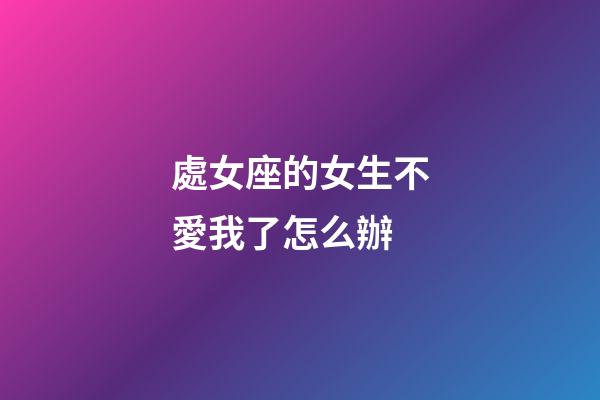 處女座的女生不愛我了怎么辦