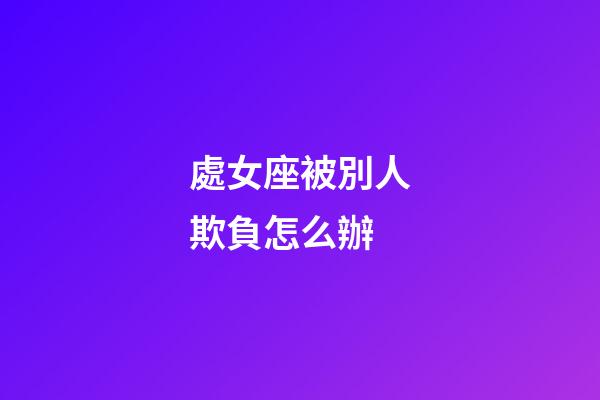 處女座被別人欺負怎么辦