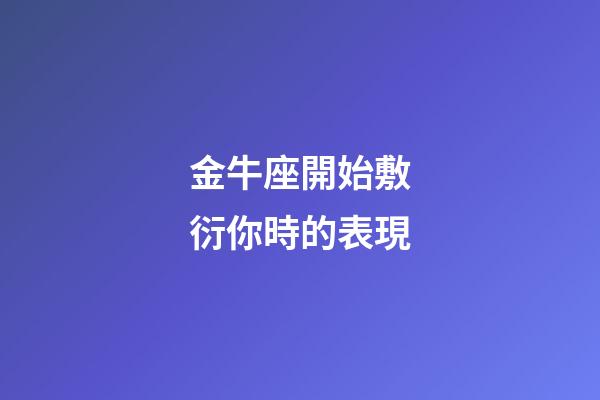 金牛座開始敷衍你時的表現