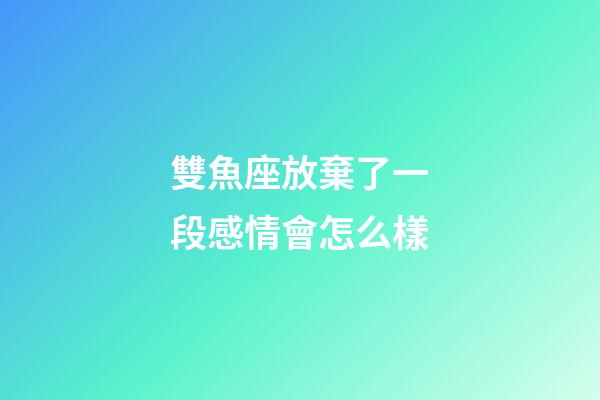 雙魚座放棄了一段感情會怎么樣